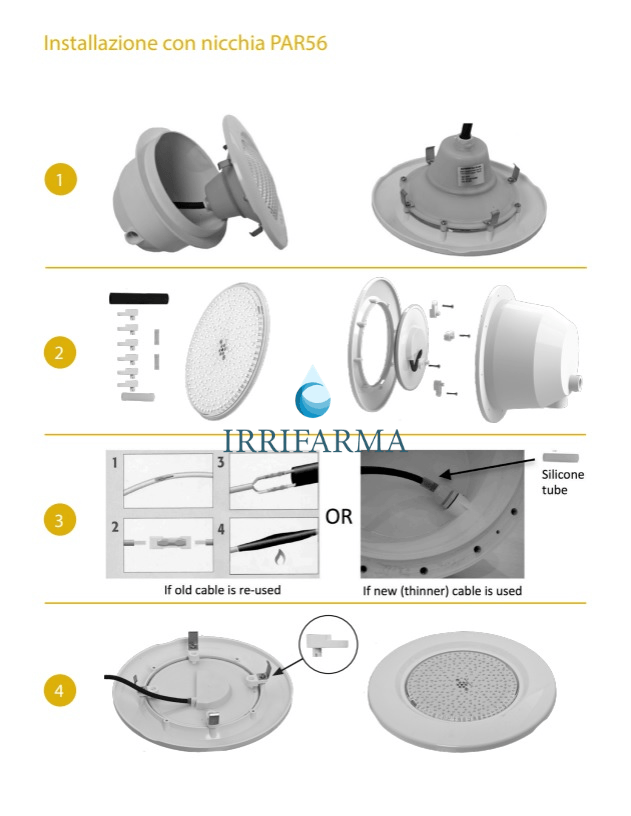 Installazione con nicchia PAR56

1

2

IRRIFARMA

3

1

3

2

4

OR

Silicone tube

If old cable is re-used

If new (thinner) cable is used

4